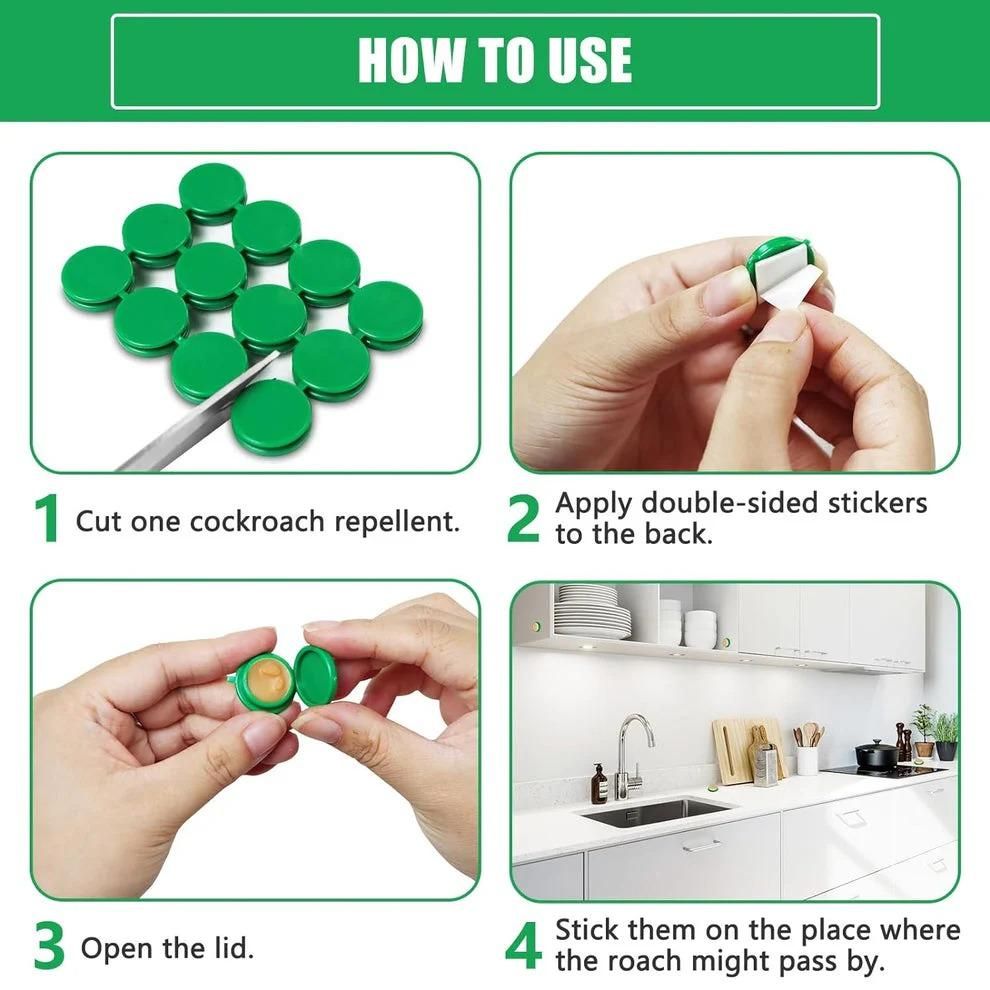 HOW TO USE

1 Cut one cockroach repellent.

2 Apply double-sided stickers to the back.

3 Open the lid.

4 Stick them on the place where the roach might pass by.